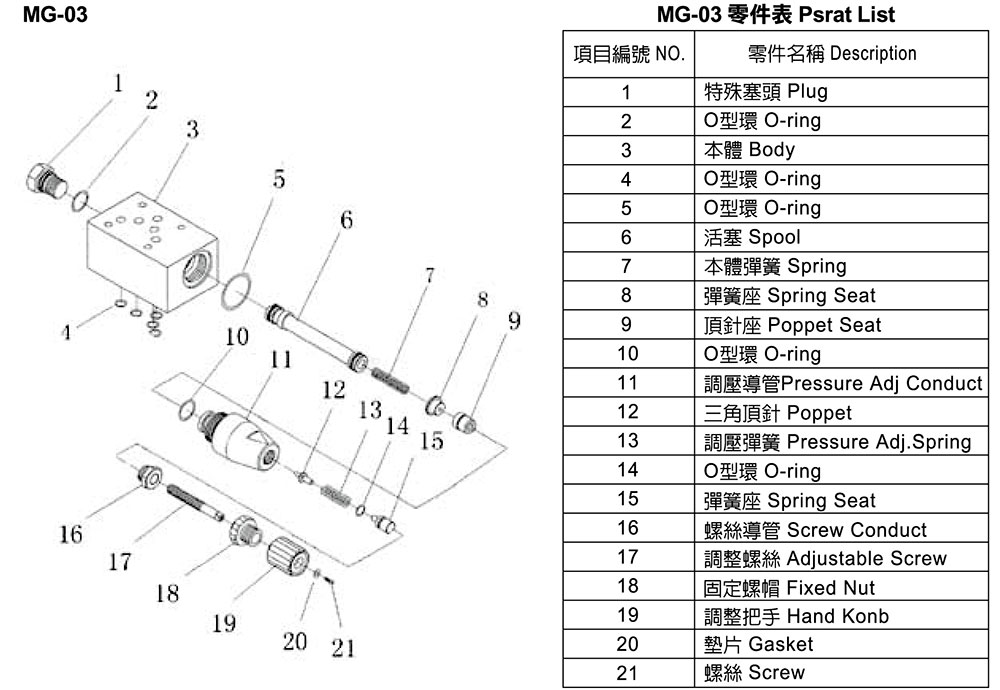 MG-03

1
2
3
5
6
7
8
9
4
10
11
12
13
14
15
16
17
18
19
20
21

MG-03 零件表 Psrat List

| 項目編號 NO. | 零件名稱 Description |
|---|---|
| 1 | 特殊塞頭 Plug |
| 2 | O型環 O-ring |
| 3 | 本體 Body |
| 4 | O型環 O-ring |
| 5 | O型環 O-ring |
| 6 | 活塞 Spool |
| 7 | 本體彈簧 Spring |
| 8 | 彈簧座 Spring Seat |
| 9 | 頂針座 Poppet Seat |
| 10 | O型環 O-ring |
| 11 | 調壓導管Pressure Adj Conduct |
| 12 | 三角頂針 Poppet |
| 13 | 調壓彈簧 Pressure Adj.Spring |
| 14 | O型環 O-ring |
| 15 | 彈簧座 Spring Seat |
| 16 | 螺絲導管 Screw Conduct |
| 17 | 調整螺絲 Adjustable Screw |
| 18 | 固定螺帽 Fixed Nut |
| 19 | 調整把手 Hand Konb |
| 20 | 墊片 Gasket |
| 21 | 螺絲 Screw |