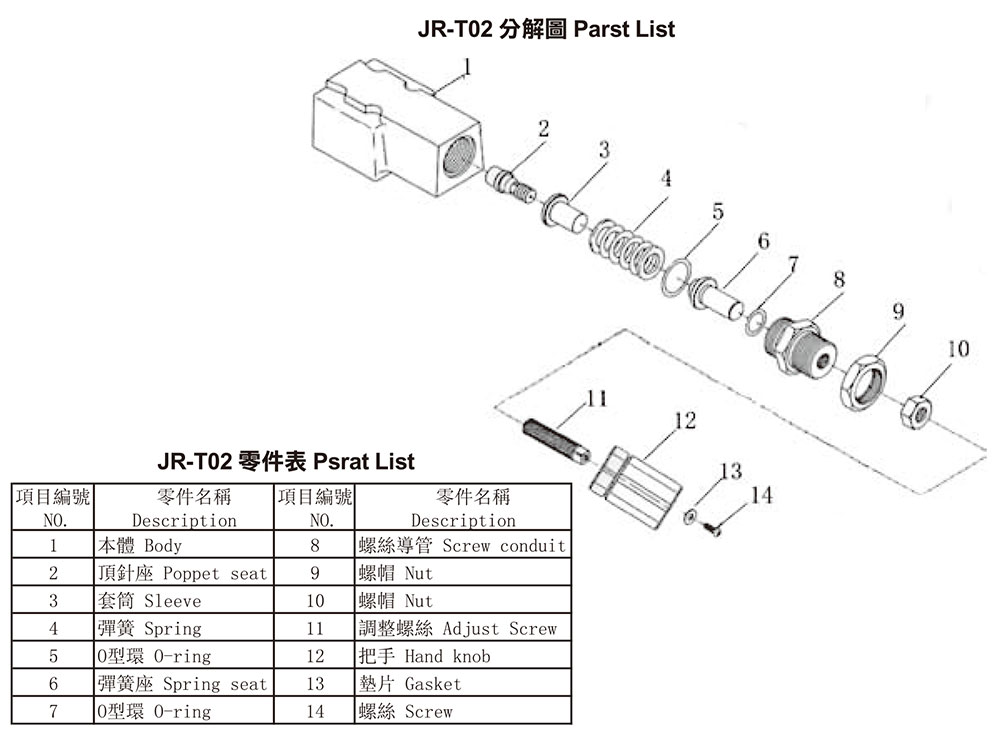 JR-T02 分解圖 Parst List

1
2
3
4
5
6
7
8
9
10
11
12
13
14

JR-T02 零件表 Psrat List

| 項目編號 NO. | 零件名稱 Description | 項目編號 NO. | 零件名稱 Description |
|---|---|---|---|
| 1 | 本體 Body | 8 | 螺絲導管 Screw conduit |
| 2 | 頂針座 Poppet seat | 9 | 螺帽 Nut |
| 3 | 套筒 Sleeve | 10 | 螺帽 Nut |
| 4 | 彈簧 Spring | 11 | 調整螺絲 Adjust Screw |
| 5 | O型環 O-ring | 12 | 把手 Hand knob |
| 6 | 彈簧座 Spring seat | 13 | 墊片 Gasket |
| 7 | O型環 O-ring | 14 | 螺絲 Screw |